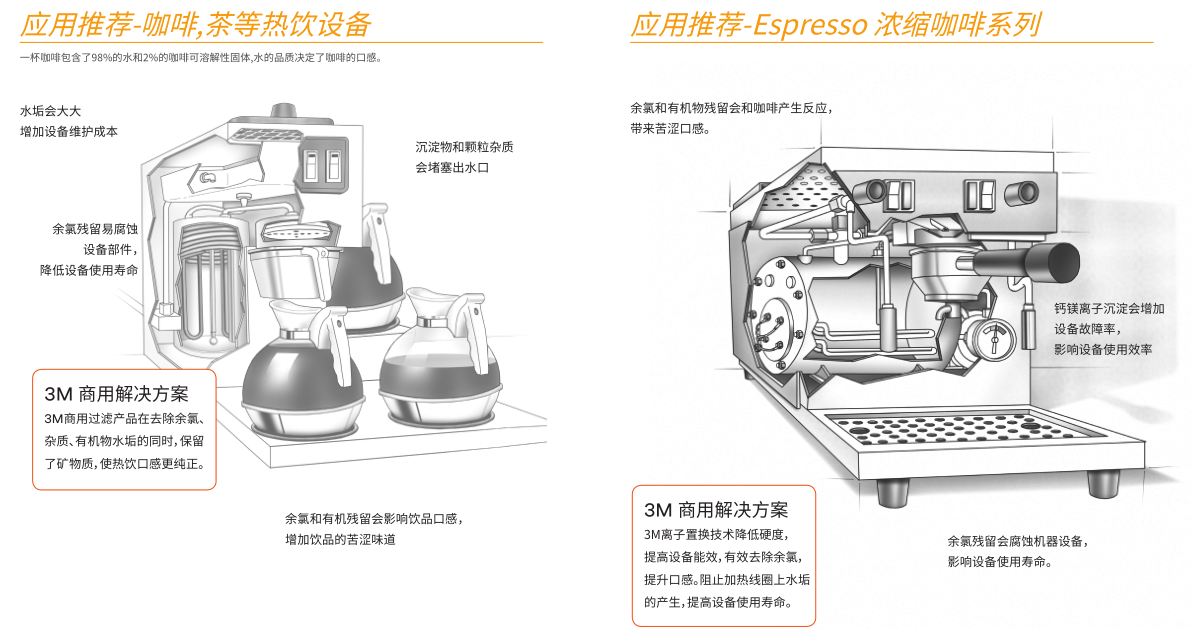 应用推荐-咖啡,茶等热饮设备

一杯咖啡包含了98%的水和2%的咖啡可溶解性固体,水的品质决定了咖啡的口感。

水垢会大大
增加设备维护成本

沉淀物和颗粒杂质
会堵塞出水口

余氯残留易腐蚀
设备部件,
降低设备使用寿命

3M 商用解决方案
3M商用过滤产品在去除余氯、杂质、有机物水垢的同时,保留了矿物质,使热饮口感更纯正。

余氯和有机残留会影响饮品口感,
增加饮品的苦涩味道

应用推荐-Espresso 浓缩咖啡系列

余氯和有机物残留会和咖啡产生反应,
带来苦涩口感。

钙镁离子沉淀会增加
设备故障率,
影响设备使用效率

3M 商用解决方案
3M离子置换技术降低硬度,提高设备能效,有效去除余氯,提升口感。阻止加热线圈上水垢的产生,提高设备使用寿命。

余氯残留会腐蚀机器设备,
影响设备使用寿命。